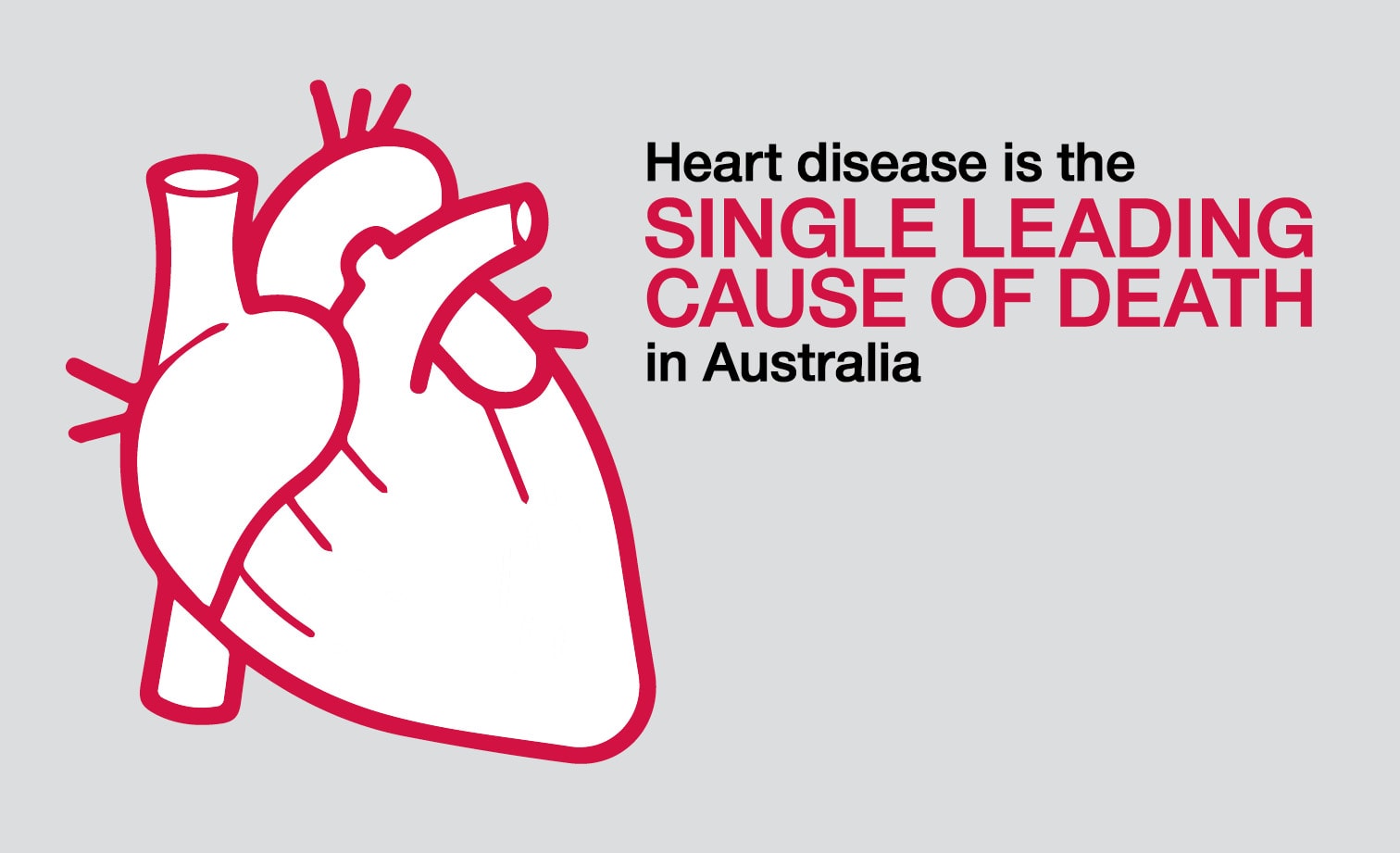 Heart disease is the
SINGLE LEADING
CAUSE OF DEATH
in Australia